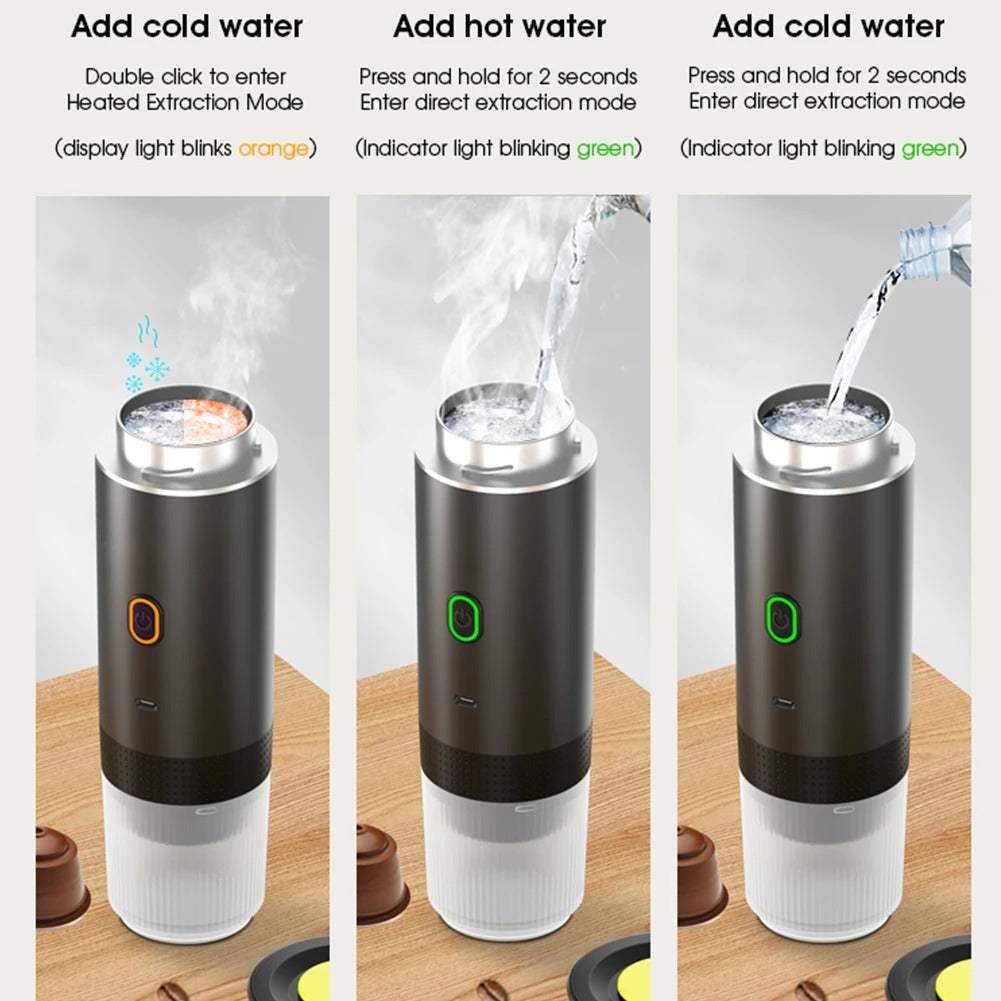 Add cold water

Double click to enter Heated Extraction Mode

(display light blinks orange)

Add hot water

Press and hold for 2 seconds Enter direct extraction mode

(Indicator light blinking green)

Add cold water

Press and hold for 2 seconds Enter direct extraction mode

(Indicator light blinking green)